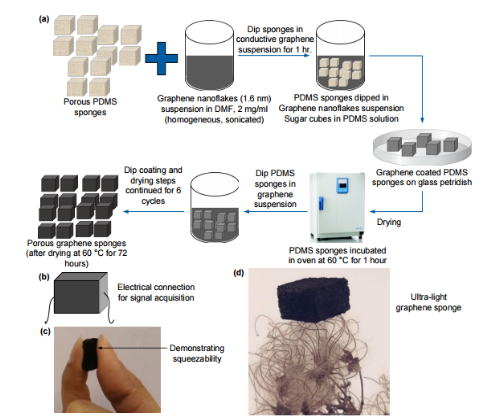 (a)

Porous PDMS sponges

Graphene nanoflakes (1.6 nm) suspension in DMF, 2 mg/ml (homogeneous, sonicated)

Dip sponges in conductive graphene suspension for 1 hr.

PDMS sponges dipped in Graphene nanoflakes suspension Sugar cubes in PDMS solution

Graphene coated PDMS sponges on glass petridish

Drying

PDMS sponges incubated in oven at 60 °C for 1 hour

Dip PDMS sponges in graphene suspension

Dip coating and drying steps continued for 6 cycles

Porous graphene sponges (after drying at 60 °C for 72 hours)

(b)

Electrical connection for signal acquisition

(c)

Demonstrating squeezability

(d)

Ultra-light graphene sponge