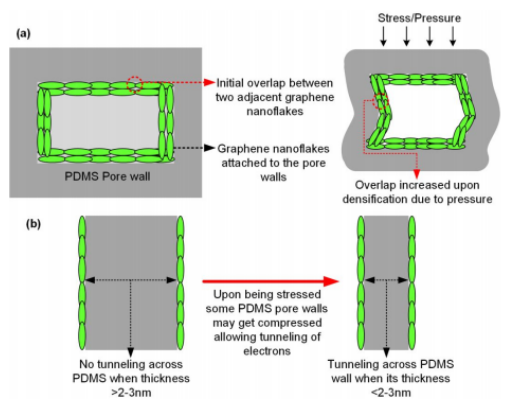 (a)

Stress/Pressure

Initial overlap between two adjacent graphene nanoflakes

Graphene nanoflakes attached to the pore walls

PDMS Pore wall

Overlap increased upon densification due to pressure

(b)

Upon being stressed some PDMS pore walls may get compressed allowing tunneling of electrons

No tunneling across PDMS when thickness >2-3nm

Tunneling across PDMS wall when its thickness <2-3nm