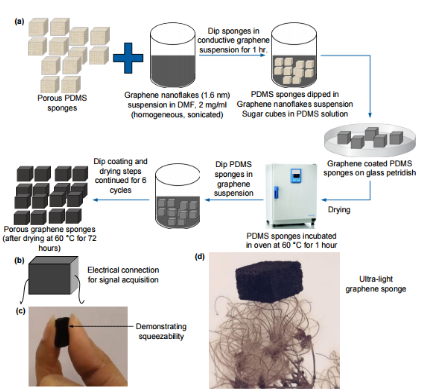 (a)

Porous PDMS sponges

Graphene nanoflakes (1.6 nm) suspension in DMF, 2 mg/ml (homogeneous, sonicated)

Dip sponges in conductive graphene suspension for 1 hr.

PDMS sponges dipped in Graphene nanoflakes suspension Sugar cubes in PDMS solution

Graphene coated PDMS sponges on glass petridish

Drying

PDMS sponges incubated in oven at 60 °C for 1 hour

Dip PDMS sponges in graphene suspension

Dip coating and drying steps continued for 6 cycles

Porous graphene sponges (after drying at 60 °C for 72 hours)

(b)

Electrical connection for signal acquisition

(c)

Demonstrating squeezability

(d)

Ultra-light graphene sponge